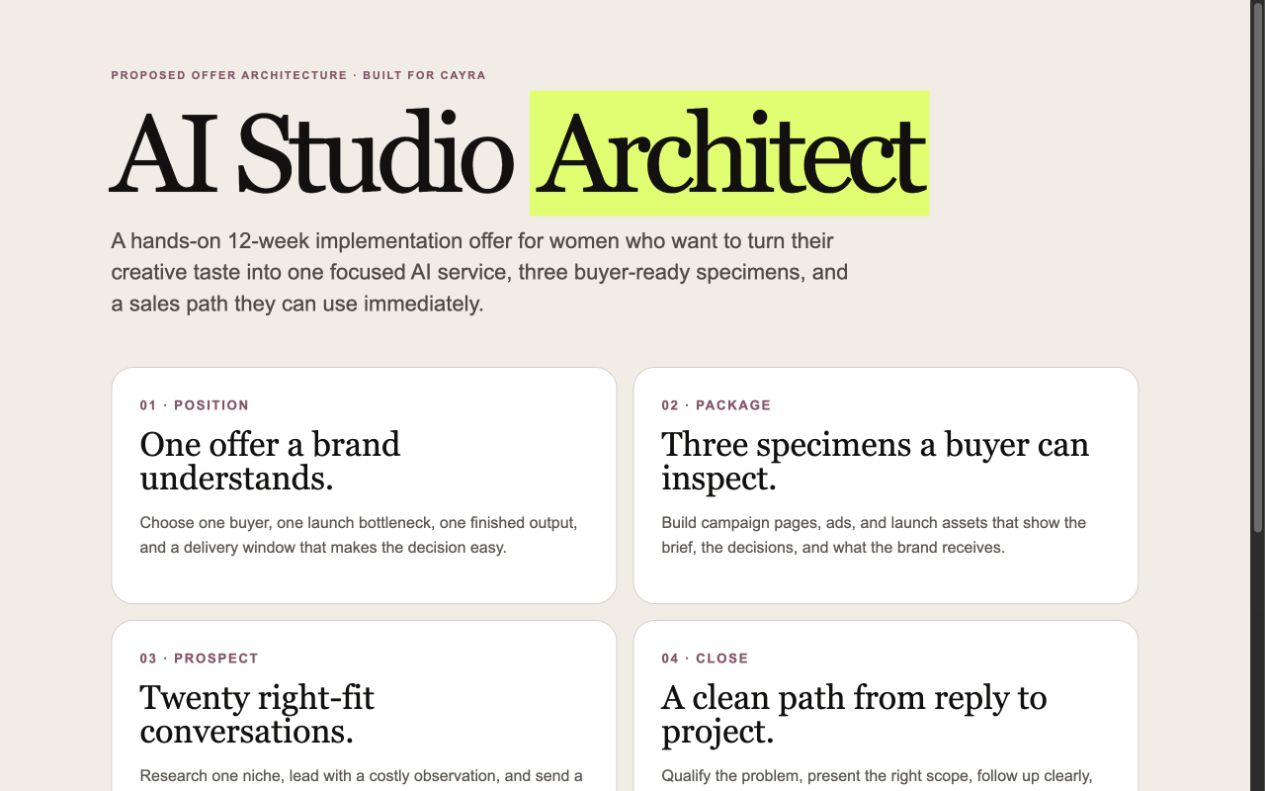 PROPOSED OFFER ARCHITECTURE · BUILT FOR CAYRA

AI Studio Architect

A hands-on 12-week implementation offer for women who want to turn their creative taste into one focused AI service, three buyer-ready specimens, and a sales path they can use immediately.

01 · POSITION

One offer a brand understands.

Choose one buyer, one launch bottleneck, one finished output, and a delivery window that makes the decision easy.

02 · PACKAGE

Three specimens a buyer can inspect.

Build campaign pages, ads, and launch assets that show the brief, the decisions, and what the brand receives.

03 · PROSPECT

Twenty right-fit conversations.

Research one niche, lead with a costly observation, and send a

04 · CLOSE

A clean path from reply to project.

Qualify the problem, present the right scope, follow up clearly,